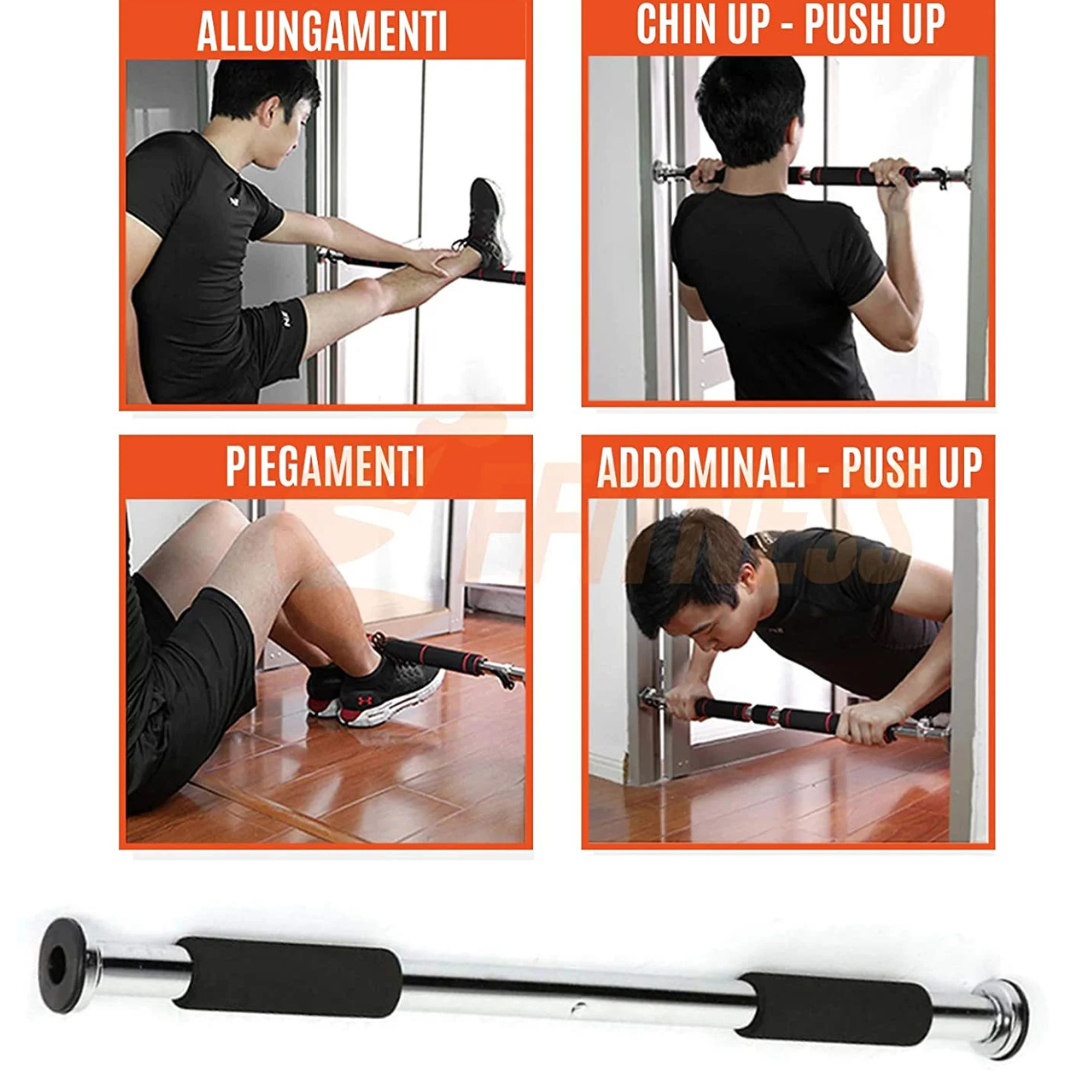 ALLUNGAMENTI

CHIN UP - PUSH UP

PIEGAMENTI

ADDOMINALI - PUSH UP

FITNESS