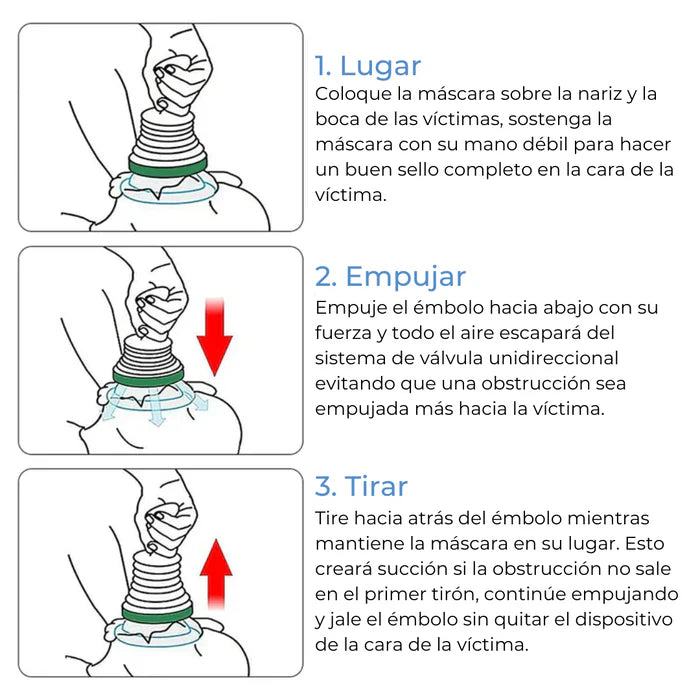 1. Lugar
Coloque la máscara sobre la nariz y la boca de las víctimas, sostenga la máscara con su mano débil para hacer un buen sello completo en la cara de la víctima.

2. Empujar
Empuje el émbolo hacia abajo con su fuerza y todo el aire escapará del sistema de válvula unidireccional evitando que una obstrucción sea empujada más hacia la víctima.

3. Tirar
Tire hacia atrás del émbolo mientras mantiene la máscara en su lugar. Esto creará succión si la obstrucción no sale en el primer tirón, continúe empujando y jale el émbolo sin quitar el dispositivo de la cara de la víctima.